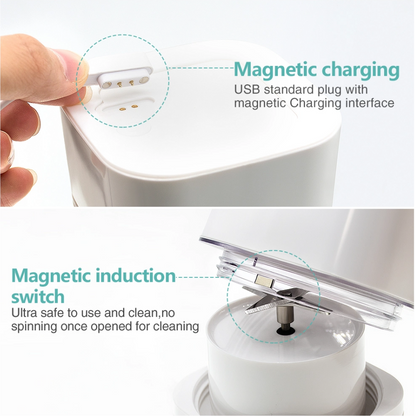 Magnetic charging
USB standard plug with magnetic Charging interface

Magnetic induction switch
Ultra safe to use and clean,no spinning once opened for cleaning