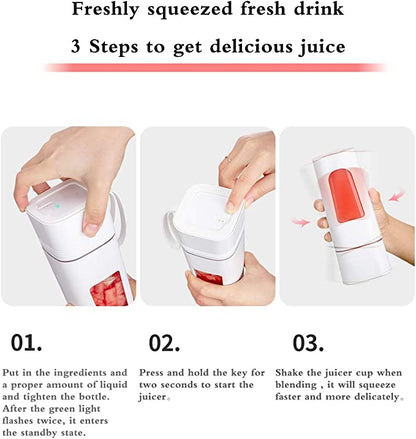 Freshly squeezed fresh drink

3 Steps to get delicious juice

01.

Put in the ingredients and a proper amount of liquid and tighten the bottle. After the green light flashes twice, it enters the standby state.

02.

Press and hold the key for two seconds to start the juicer。

03.

Shake the juicer cup when blending , it will squeeze faster and more delicately。