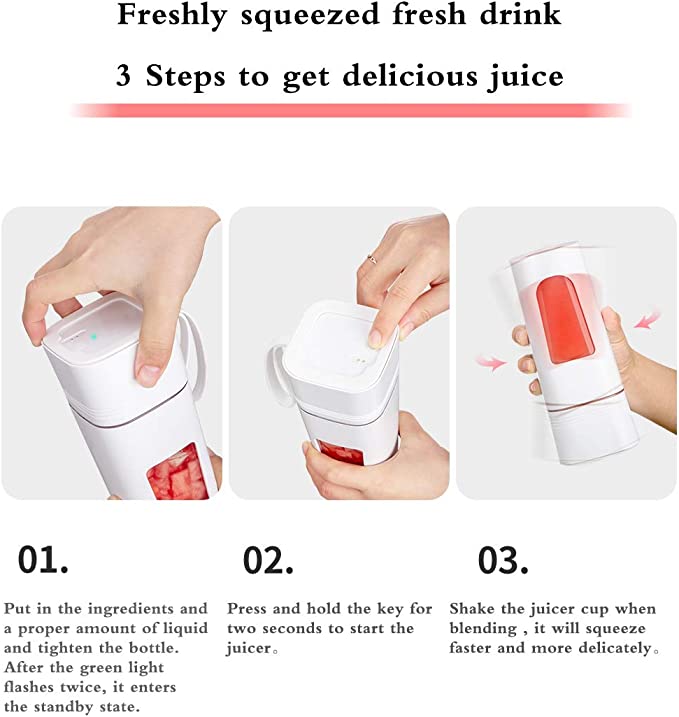 Freshly squeezed fresh drink

3 Steps to get delicious juice

01.

Put in the ingredients and a proper amount of liquid and tighten the bottle. After the green light flashes twice, it enters the standby state.

02.

Press and hold the key for two seconds to start the juicer。

03.

Shake the juicer cup when blending , it will squeeze faster and more delicately。