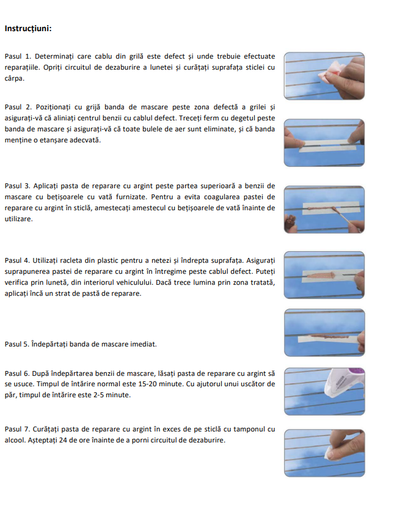 Instrucțiuni:

Pasul 1. Determinați care cablu din grilă este defect și unde trebuie efectuate reparațiile. Opriți circuitul de dezaburire a lunetei și curățați suprafața sticlei cu cârpa.

Pasul 2. Poziționați cu grijă banda de mascare peste zona defectă a grilei și asigurați-vă că aliniați centrul benzii cu cablul defect. Treceți ferm cu degetul peste banda de mascare și asigurați-vă că toate bulele de aer sunt eliminate, și că banda menține o etanșare adecvată.

Pasul 3. Aplicați pasta de reparare cu argint peste partea superioară a benzii de mascare cu bețișoarele cu vată furnizate. Pentru a evita coagularea pastei de reparare cu argint în sticlă, amestecați amestecul cu bețișoarele de vată înainte de utilizare.

Pasul 4. Utilizați racleta din plastic pentru a netezi și îndrepta suprafața. Asigurați suprapunerea pastei de reparare cu argint în întregime peste cablul defect. Puteți verifica prin lunetă, din interiorul vehiculului. Dacă trece lumina prin zona tratată, aplicați încă un strat de pastă de reparare.

Pasul 5. Îndepărtați banda de mascare imediat.

Pasul 6. După îndepărtarea benzii de mascare, lăsați pasta de reparare cu argint să se usuce. Timpul de întărire normal este 15-20 minute. Cu ajutorul unui uscător de păr, timpul de întărire este 2-5 minute.

Pasul 7. Curățați pasta de reparare cu argint în exces de pe sticlă cu tamponul cu alcool. Așteptați 24 de ore înainte de a porni circuitul de dezaburire.