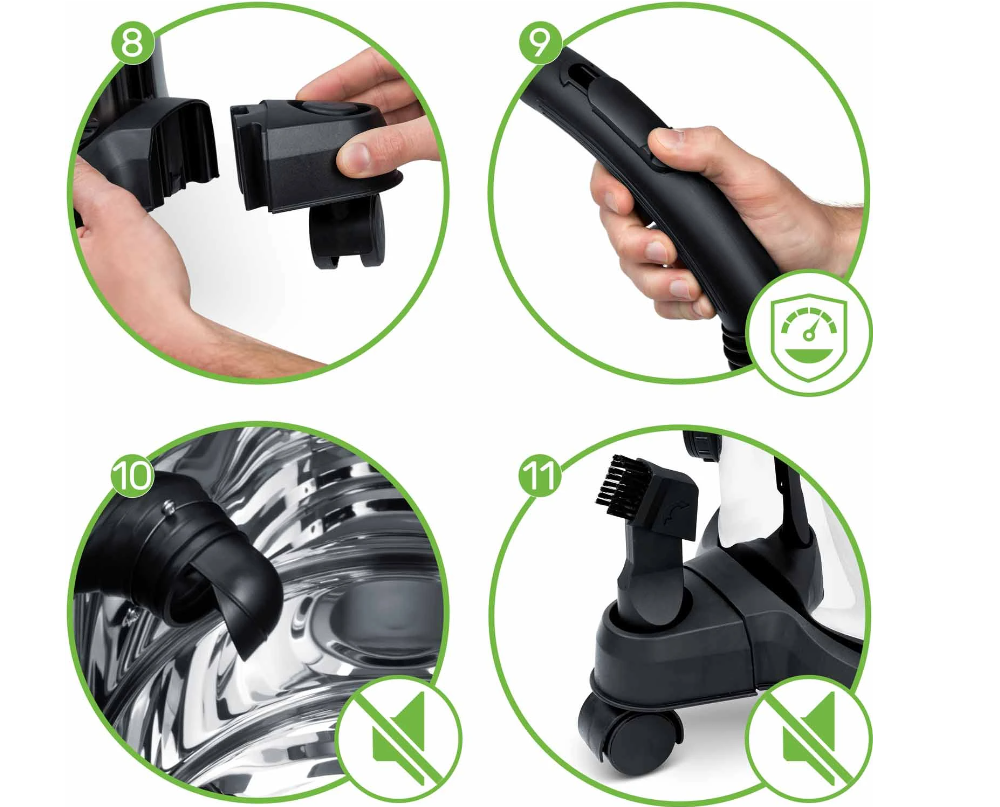 8

9

10

11