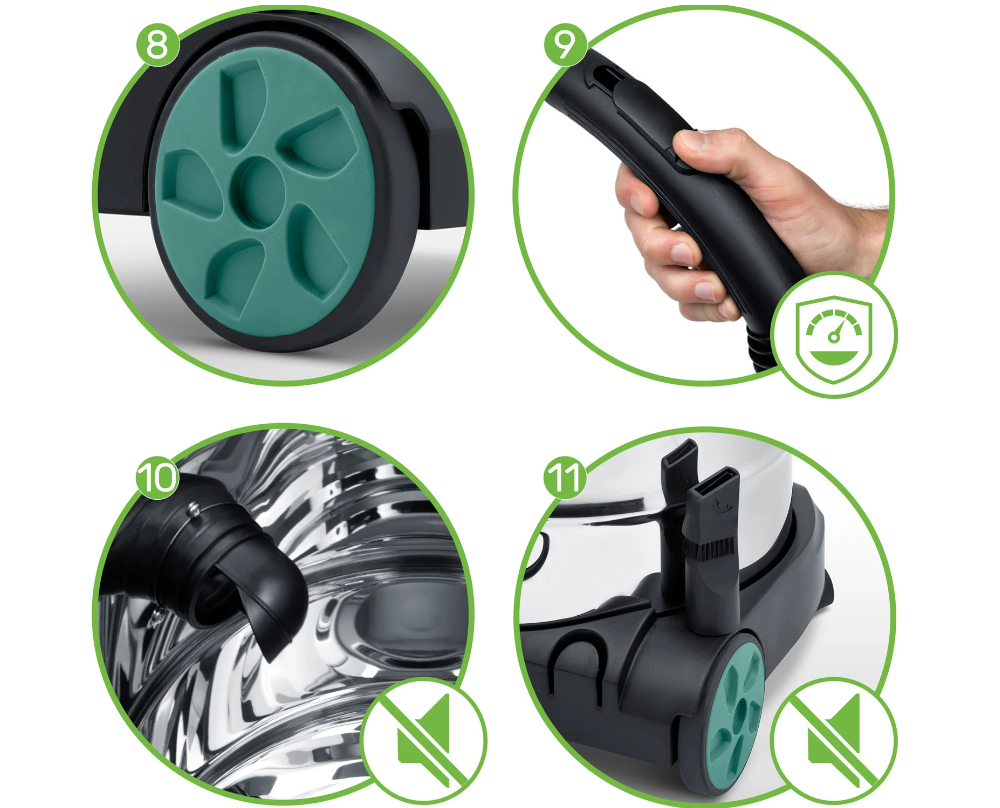 8

9

10

11