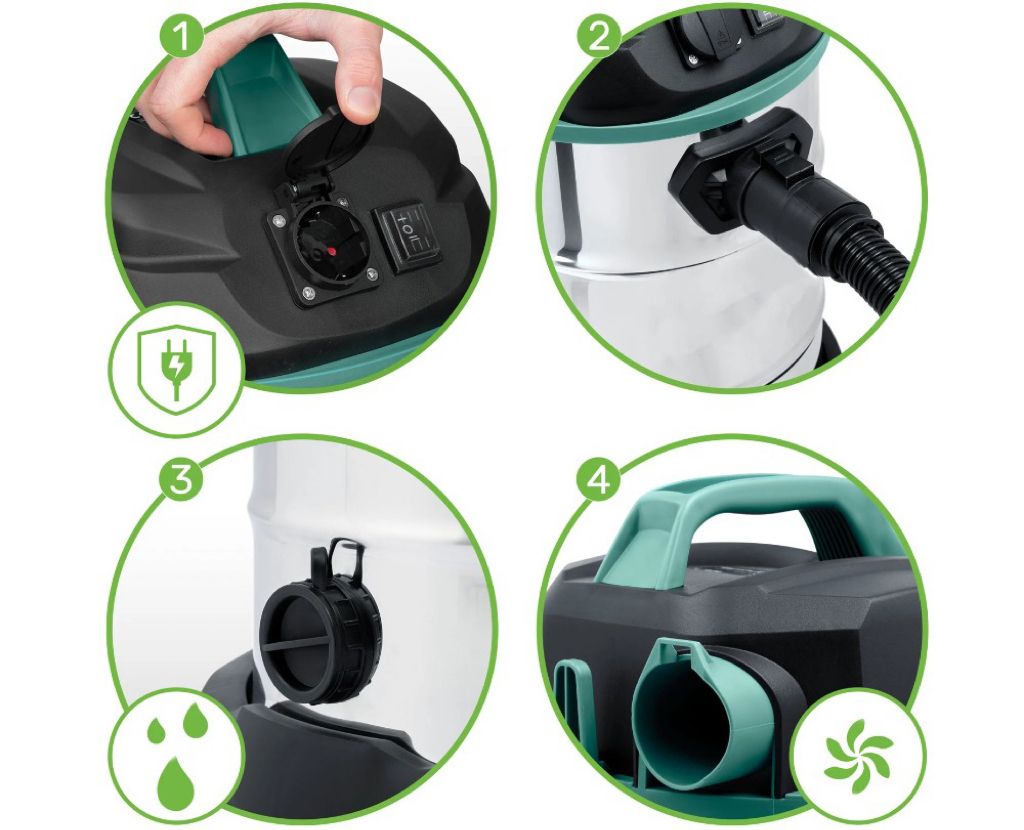 1

2

3

4