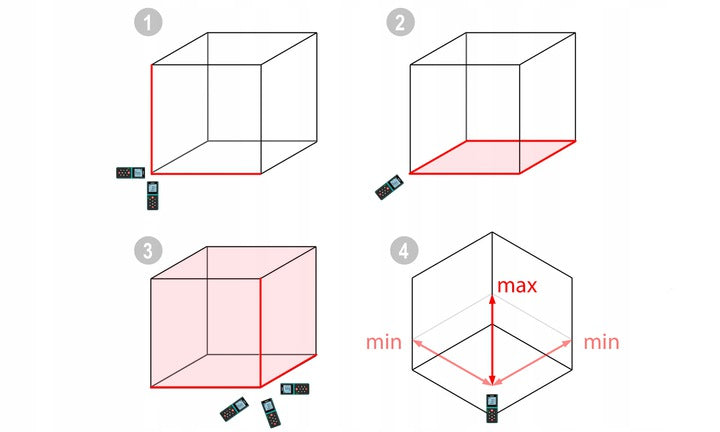 1

2

3

4

max

min

min