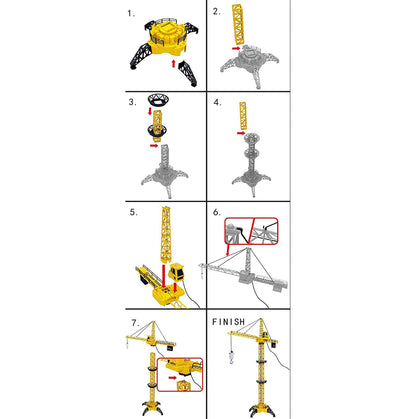 1.

2.

3.

4.

5.

6.

7.

FINISH