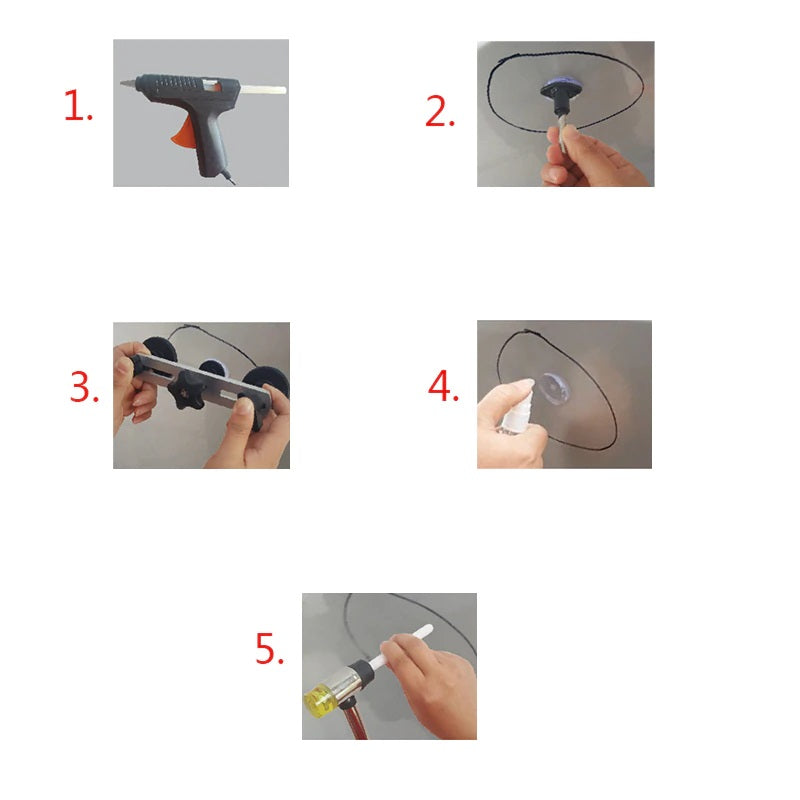 1.

2.

3.

4.

5.