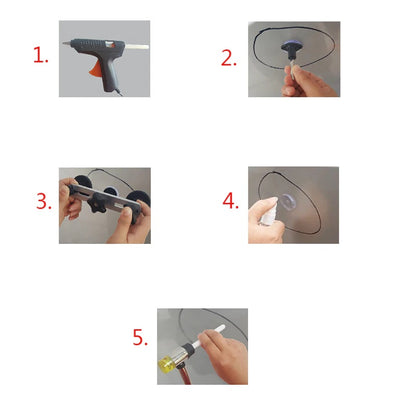 1.

2.

3.

4.

5.