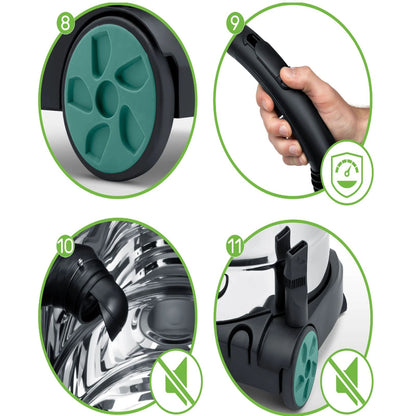 8

9

10

11