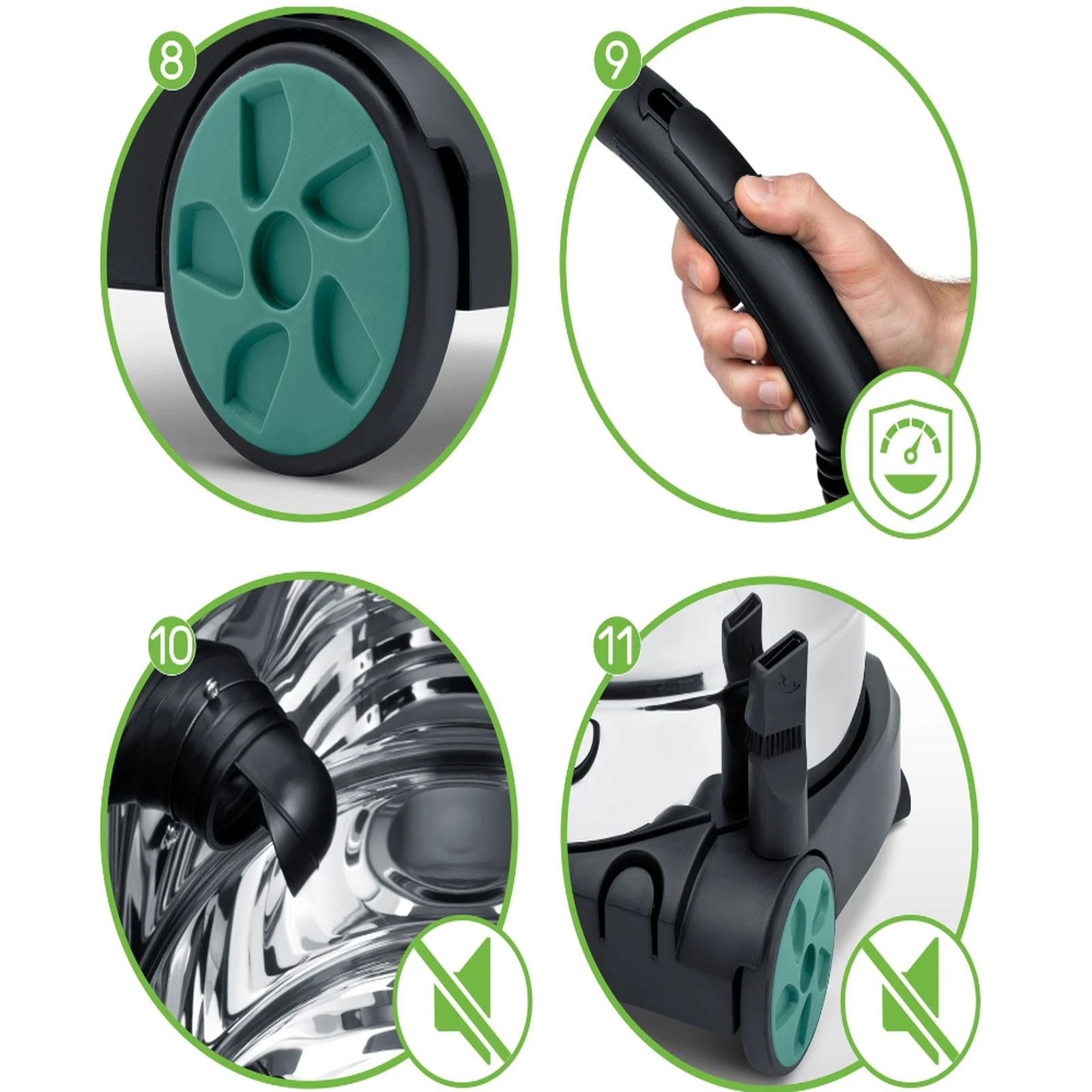 8

9

10

11