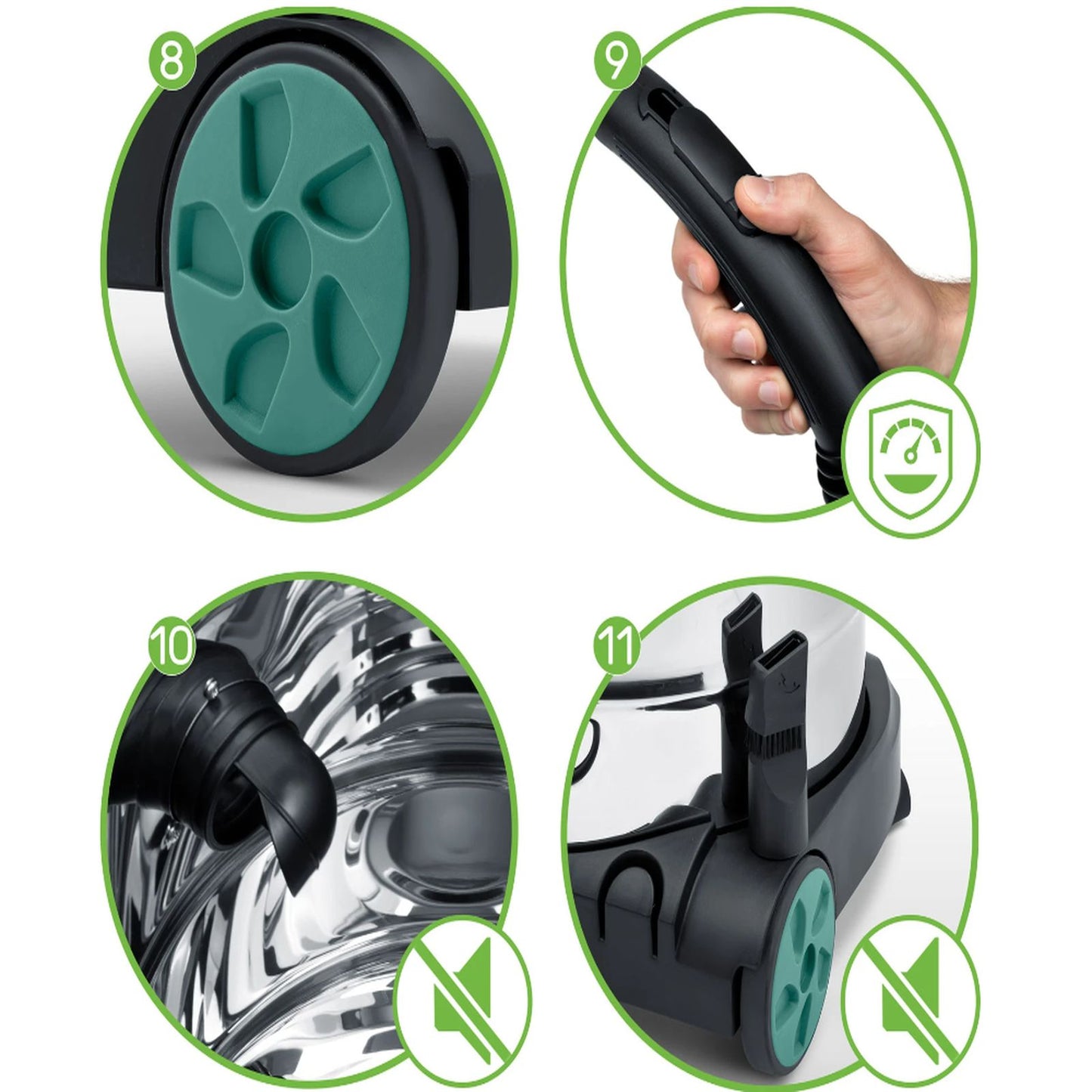 8

9

10

11