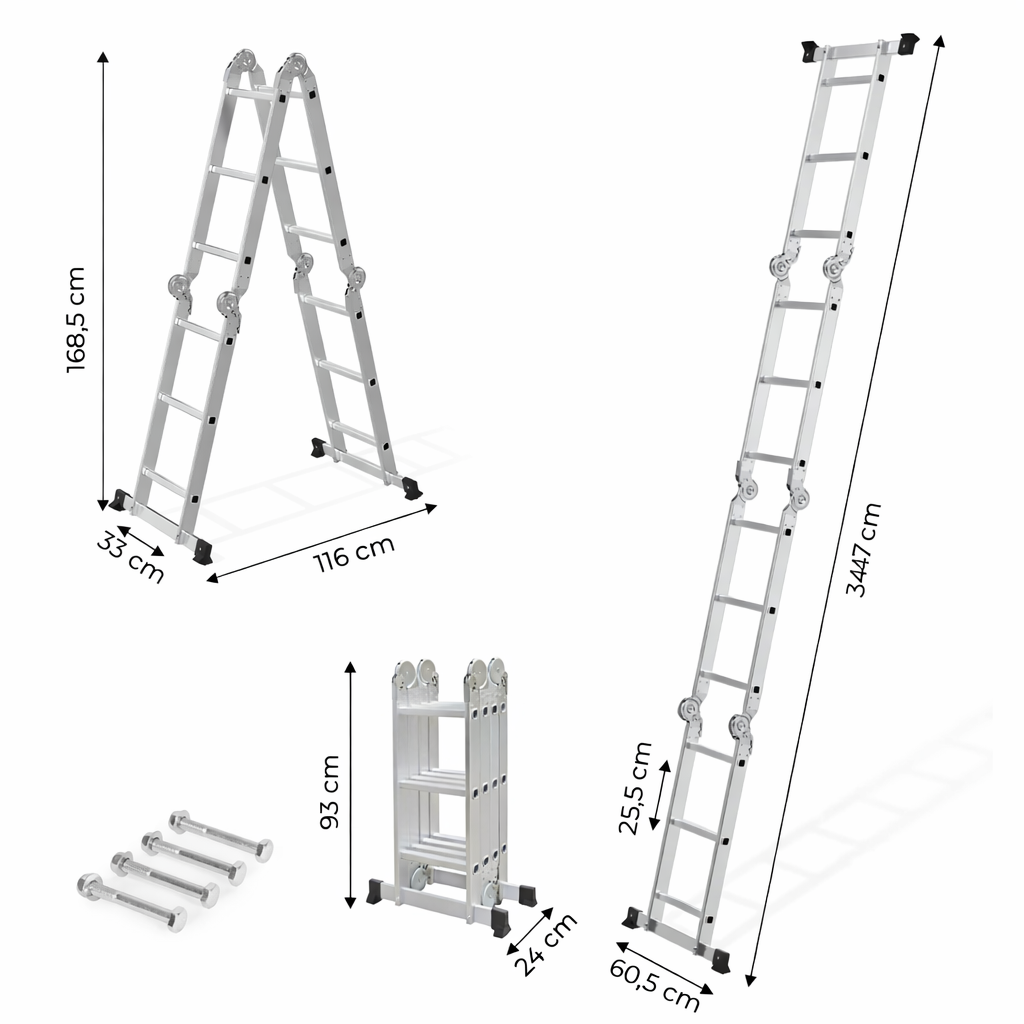 168,5 cm

33 cm

116 cm

93 cm

24 cm

3447 cm

25,5 cm

60,5 cm