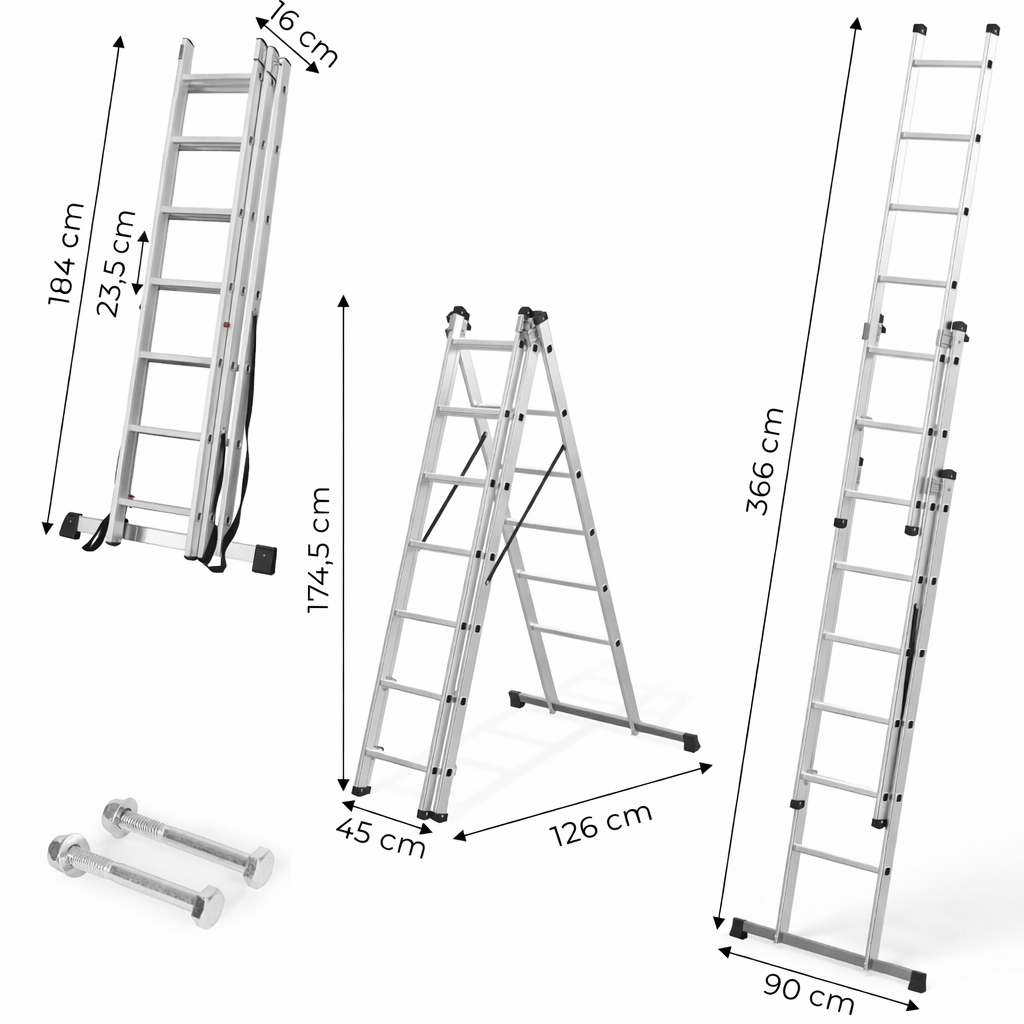 16 cm
184 cm
23,5 cm
174,5 cm
45 cm
126 cm
366 cm
90 cm