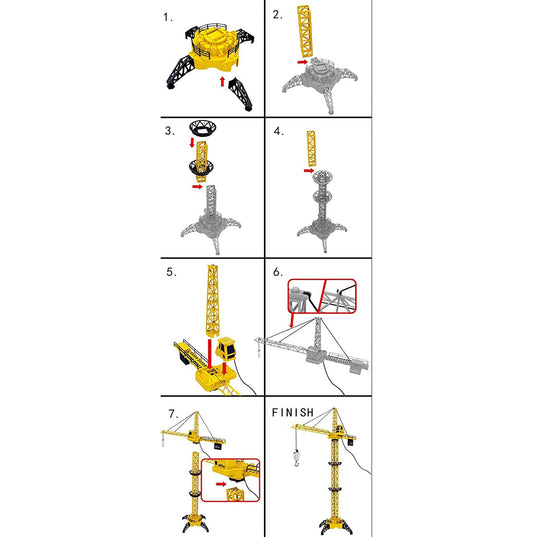 1.

2.

3.

4.

5.

6.

7.

FINISH